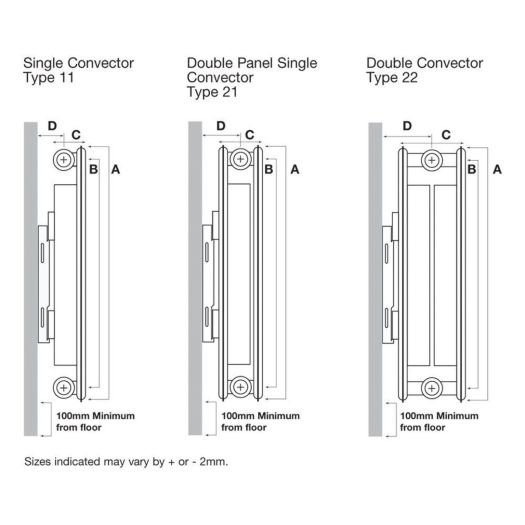 Single Convector
Type 11

D
C
B
A

100mm Minimum
from floor

Double Panel Single
Convector
Type 21

D
C
B
A

100mm Minimum
from floor

Double Convector
Type 22

D
C
B
A

100mm Minimum
from floor

Sizes indicated may vary by + or - 2mm.